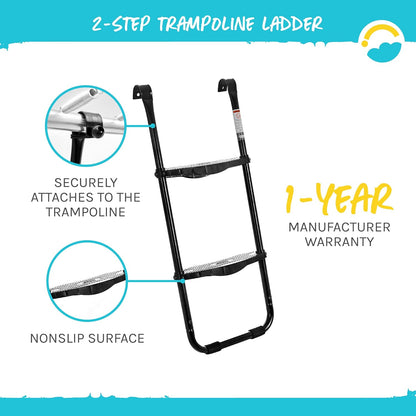 2-STEP TRAMPOLINE LADDER

SECURELY ATTACHES TO THE TRAMPOLINE

NONSLIP SURFACE

1-YEAR
MANUFACTURER WARRANTY